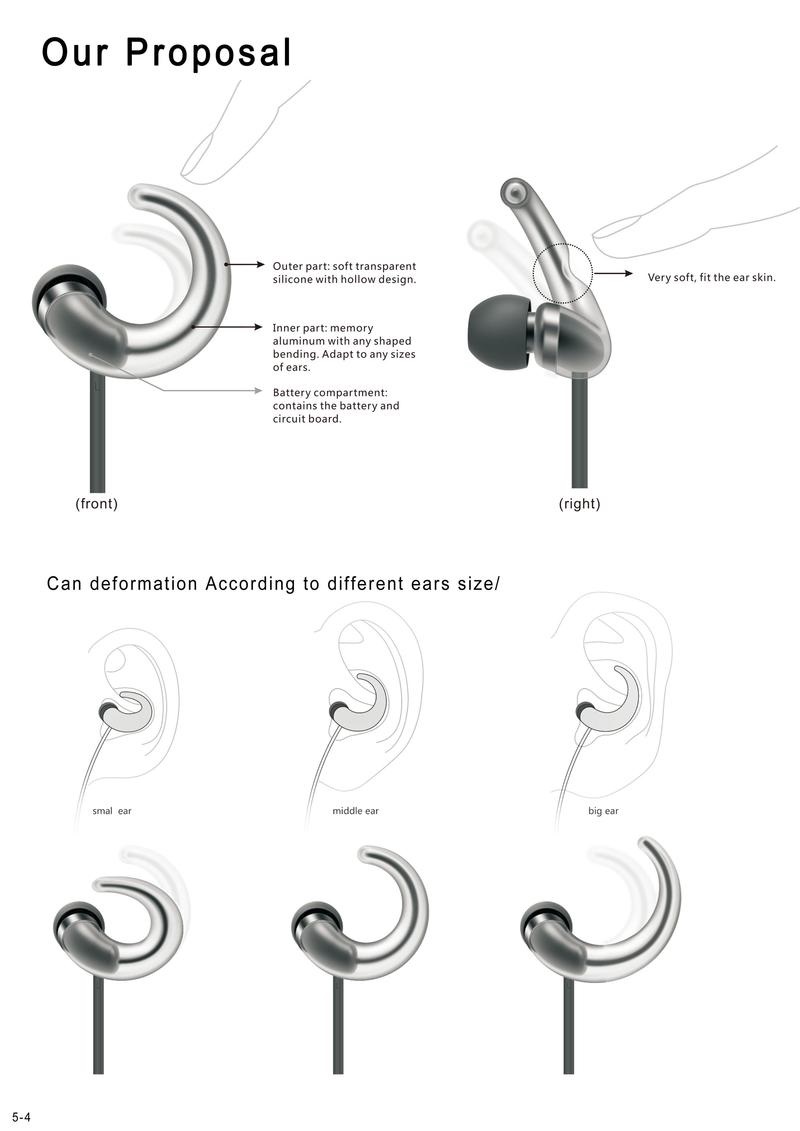 Our Proposal

Outer part: soft transparent silicone with hollow design.

Inner part: memory aluminum with any shaped bending. Adapt to any sizes of ears.

Battery compartment: contains the battery and circuit board.

Very soft, fit the ear skin.

(front)

(right)

Can deformation According to different ears size/

smal ear

middle ear

big ear

5-4